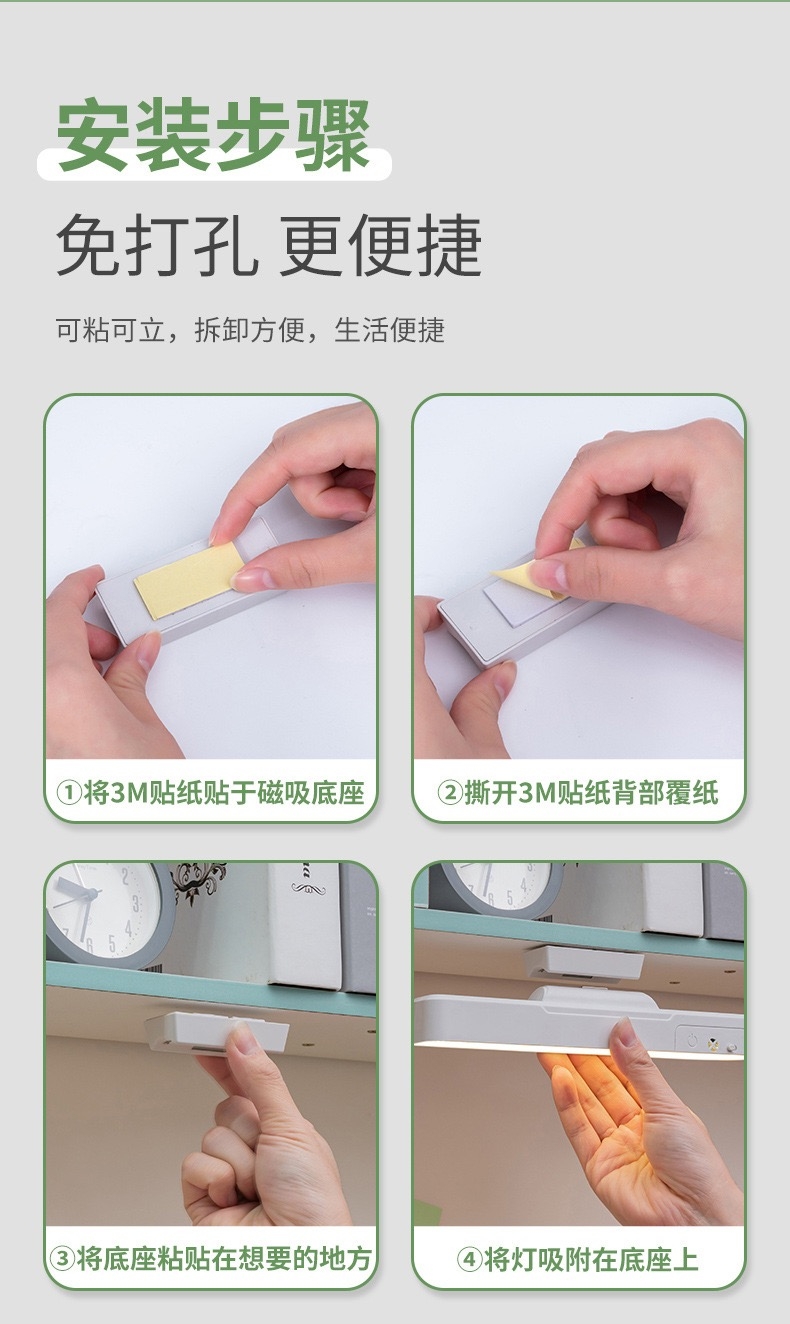 安装步骤

免打孔 更便捷

可粘可立，拆卸方便，生活便捷

①将3M贴纸贴于磁吸底座

②撕开3M贴纸背部覆纸

③将底座粘贴在想要的地方

④将灯吸附在底座上