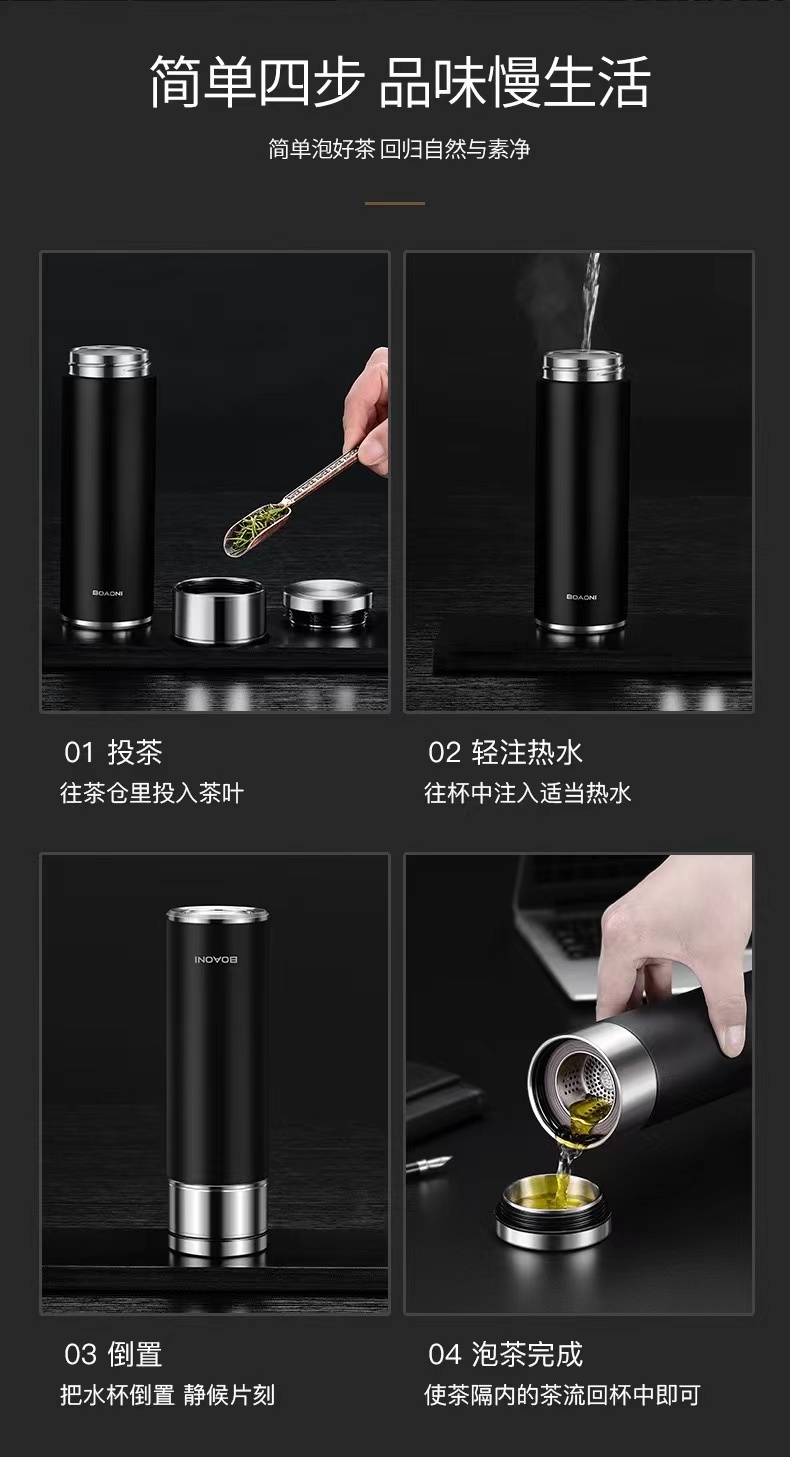 简单四步 品味慢生活

简单泡好茶 回归自然与素净

BOAONI

BOAONI

01 投茶
往茶仓里投入茶叶

02 轻注热水
往杯中注入适当热水

BOAONI

03 倒置
把水杯倒置 静候片刻

04 泡茶完成
使茶隔内的茶流回杯中即可