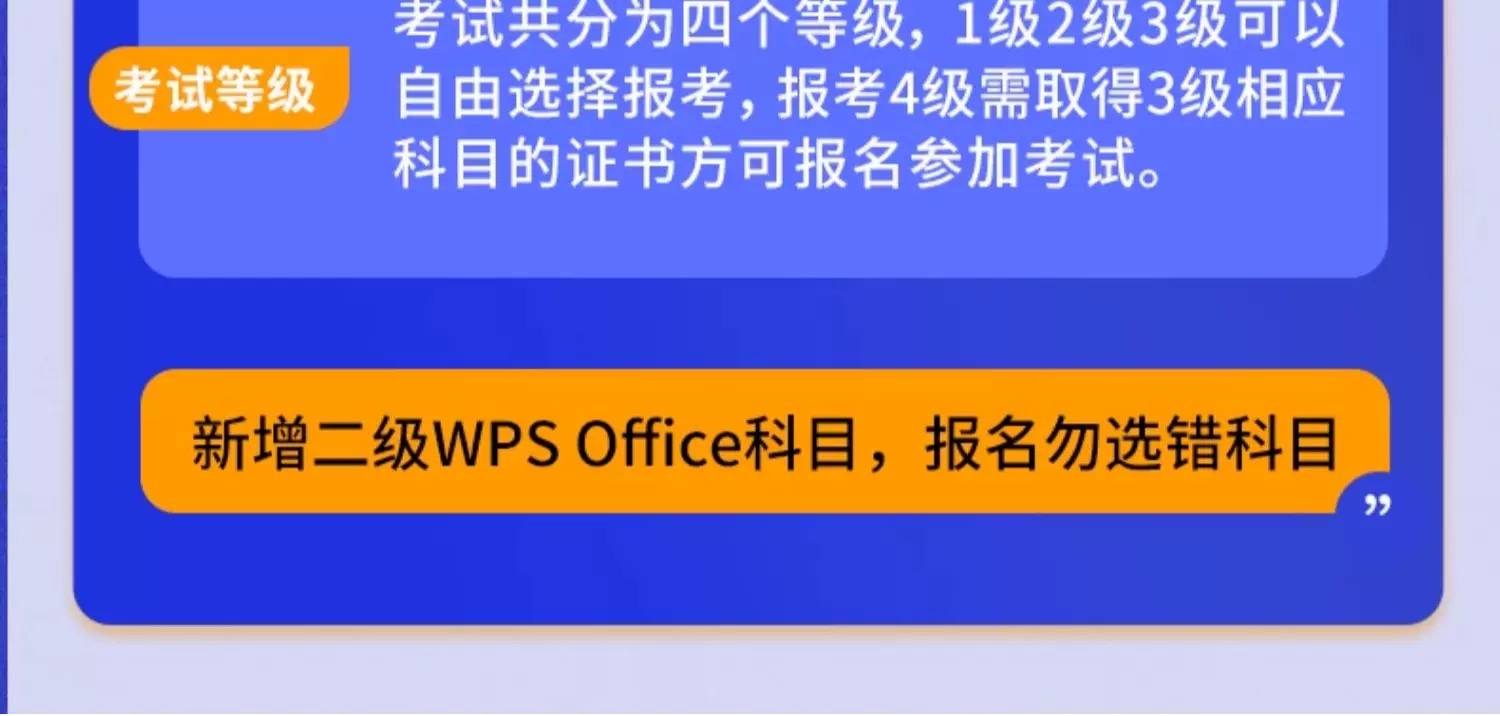 考试等级

考试共分为四个等级，1级2级3级可以自由选择报考，报考4级需取得3级相应科目的证书方可报名参加考试。

新增二级WPS Office科目，报名勿选错科目

”